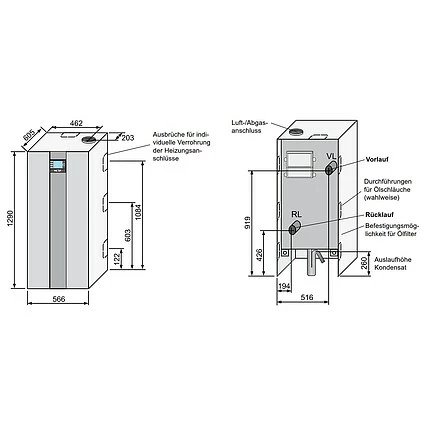 605
462
203
Ausbrüche für individuelle Verrohrung der Heizungsanschlüsse
1290
1084
603
122
566

Luft-/Abgasanschluss
VL
Vorlauf
Durchführungen für Ölschläuche (wahlweise)
RL
Rücklauf
Befestigungsmöglichkeit für Ölfilter
919
426
260
Auslaufhöhe Kondensat
194
516