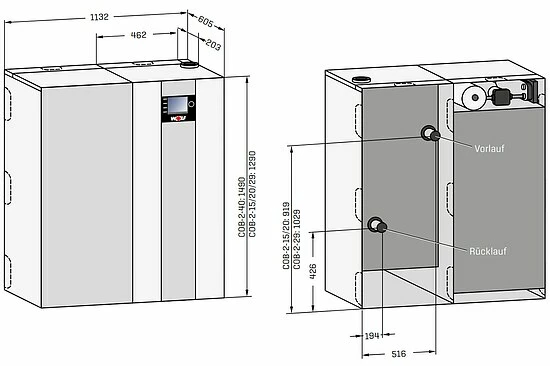 1132
605
462
203
WOLF
COB-2-40: 1490
COB-2-15/20/29: 1290
Vorlauf
Rücklauf
COB-2-15/20: 919
COB-2-29: 1029
426
194
516