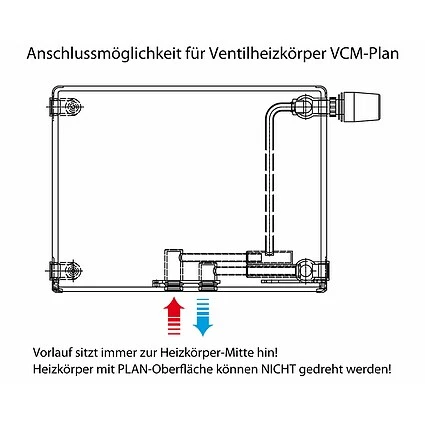 Anschlussmöglichkeit für Ventilheizkörper VCM-Plan

Vorlauf sitzt immer zur Heizkörper-Mitte hin!
Heizkörper mit PLAN-Oberfläche können NICHT gedreht werden!